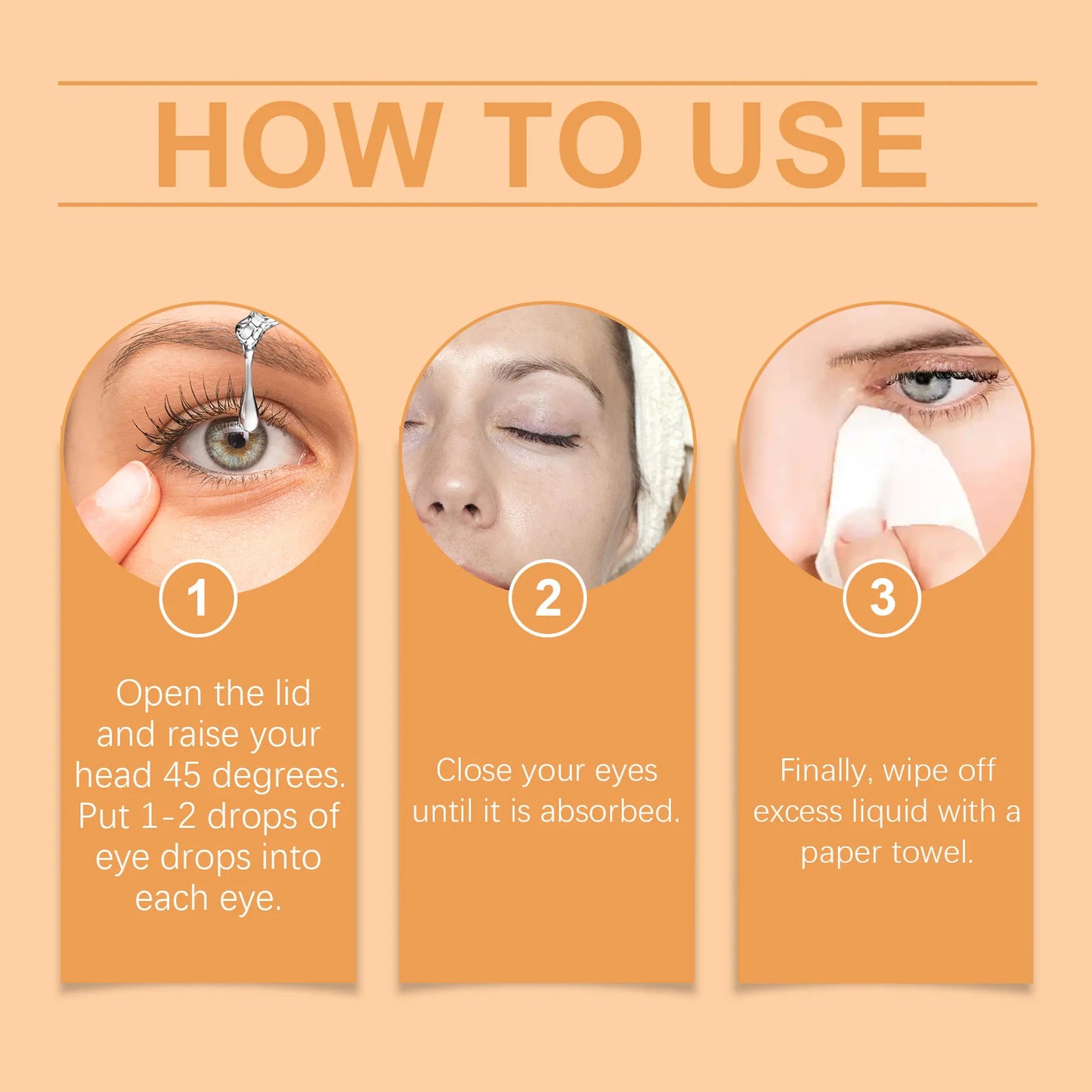 HOW TO USE

1

Open the lid and raise your head 45 degrees. Put 1-2 drops of eye drops into each eye.

2

Close your eyes until it is absorbed.

3

Finally, wipe off excess liquid with a paper towel.